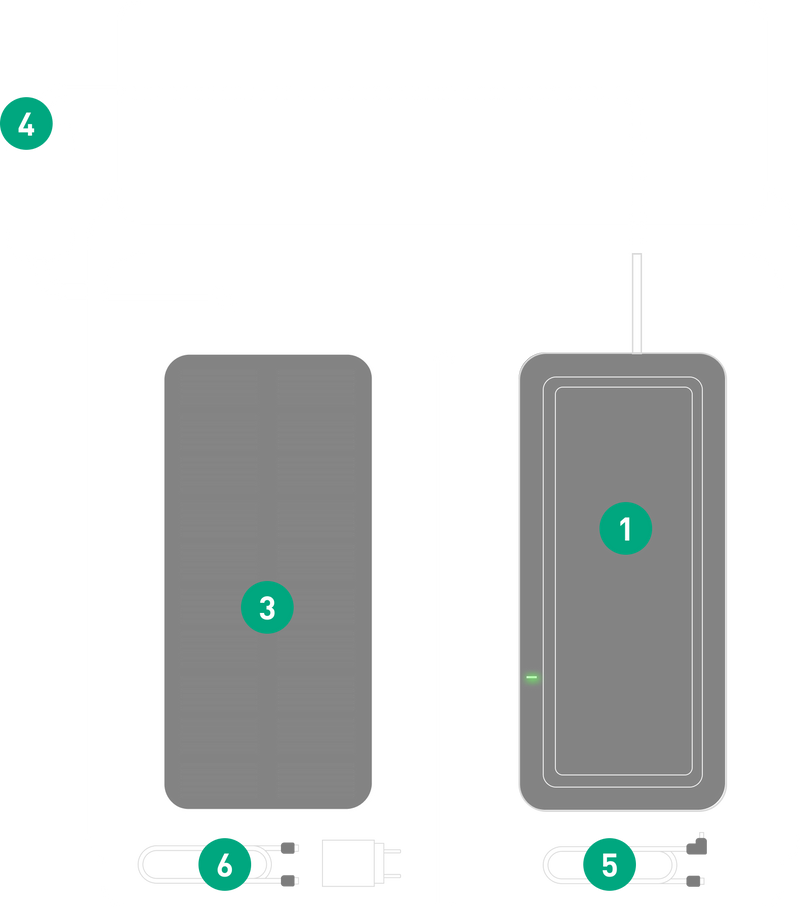 4

3

1

6

5